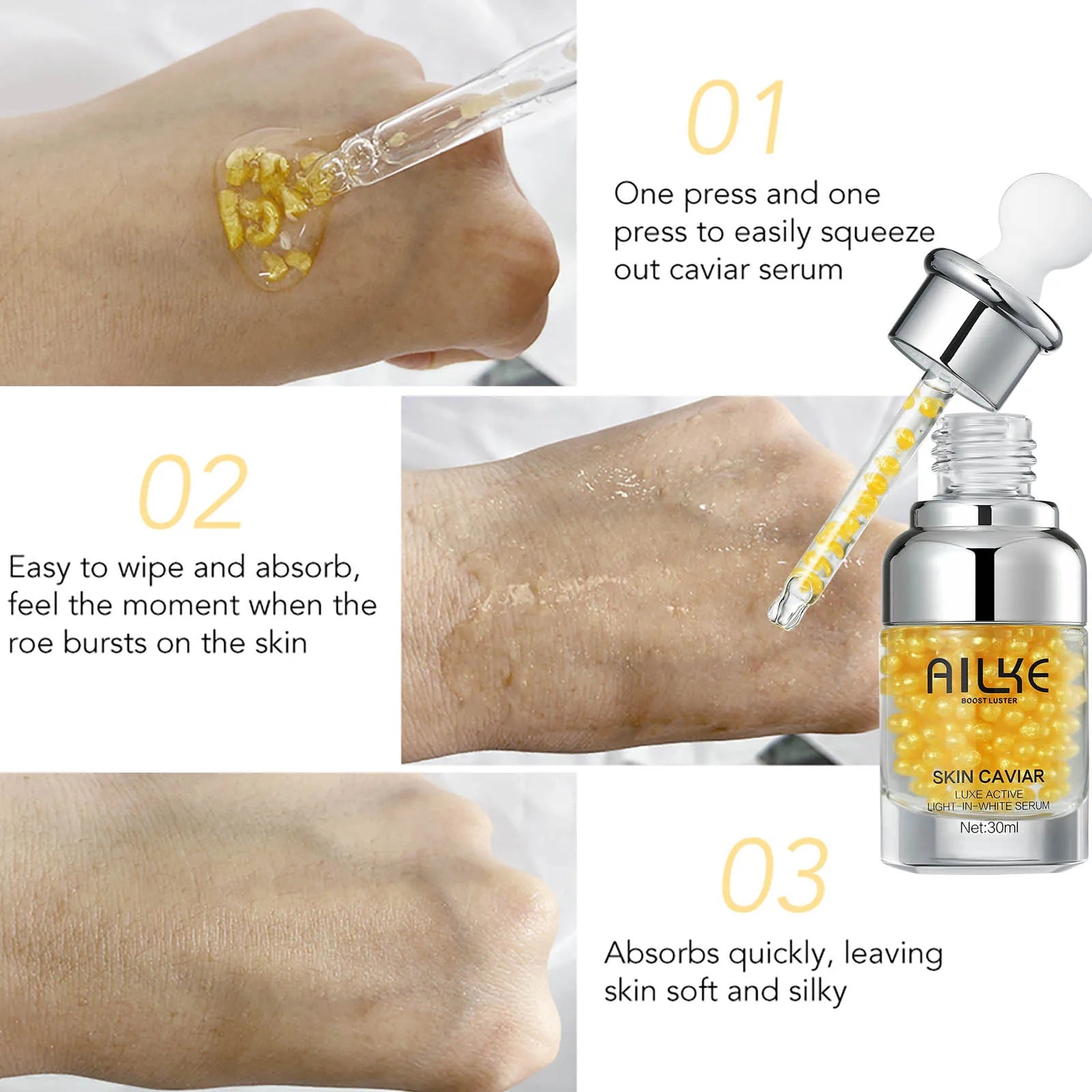 01

One press and one press to easily squeeze out caviar serum

02

Easy to wipe and absorb, feel the moment when the roe bursts on the skin

AILKE
BOOST LUSTER

SKIN CAVIAR
LUXE ACTIVE
LIGHT-IN-WHITE SERUM
Net:30ml

03

Absorbs quickly, leaving skin soft and silky